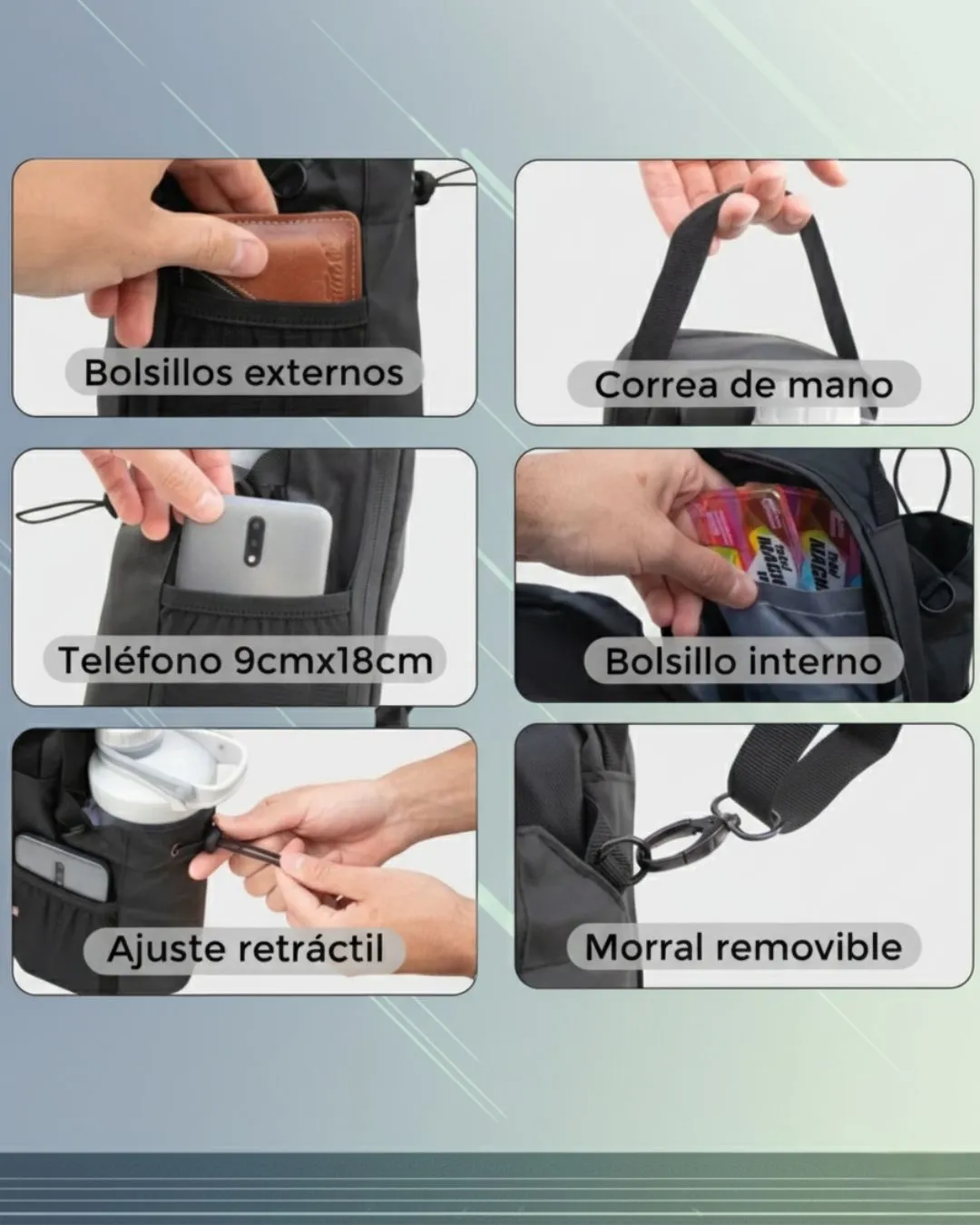 Bolsillos externos

Correa de mano

Teléfono 9cmx18cm

Bolsillo interno

Ajuste retráctil

Morral removible